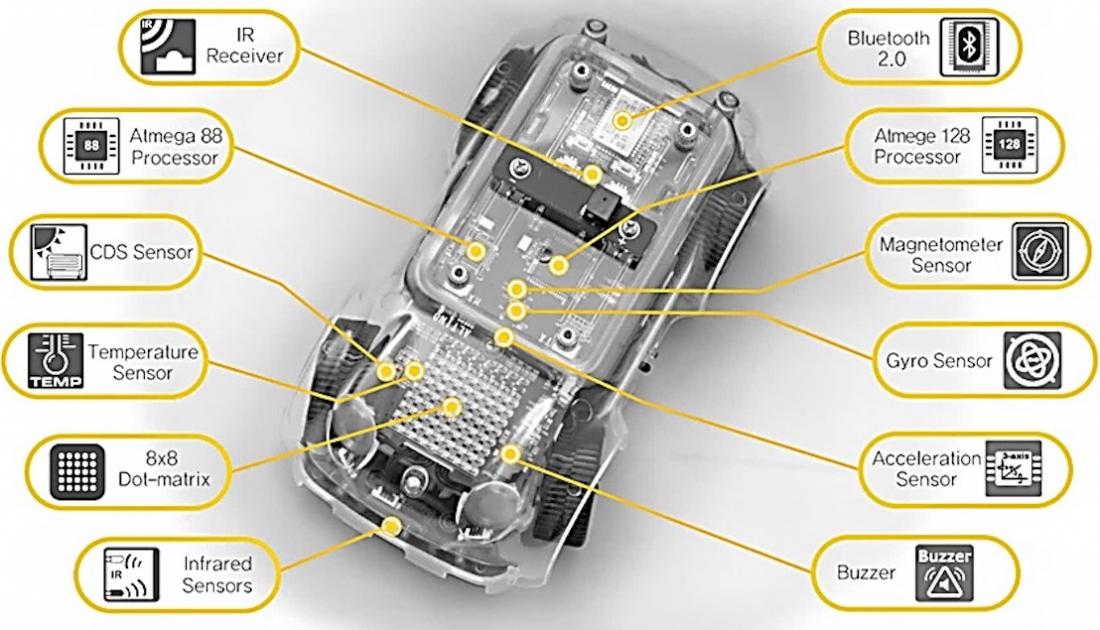 IR
IR Receiver

88
Atmega 88 Processor

CDS Sensor

TEMP
Temperature Sensor

8x8 Dot-matrix

IR
Infrared Sensors

Bluetooth 2.0

Atmege 128 Processor
128

Magnetometer Sensor

Gyro Sensor

Acceleration Sensor
3-axis

Buzzer
Buzzer