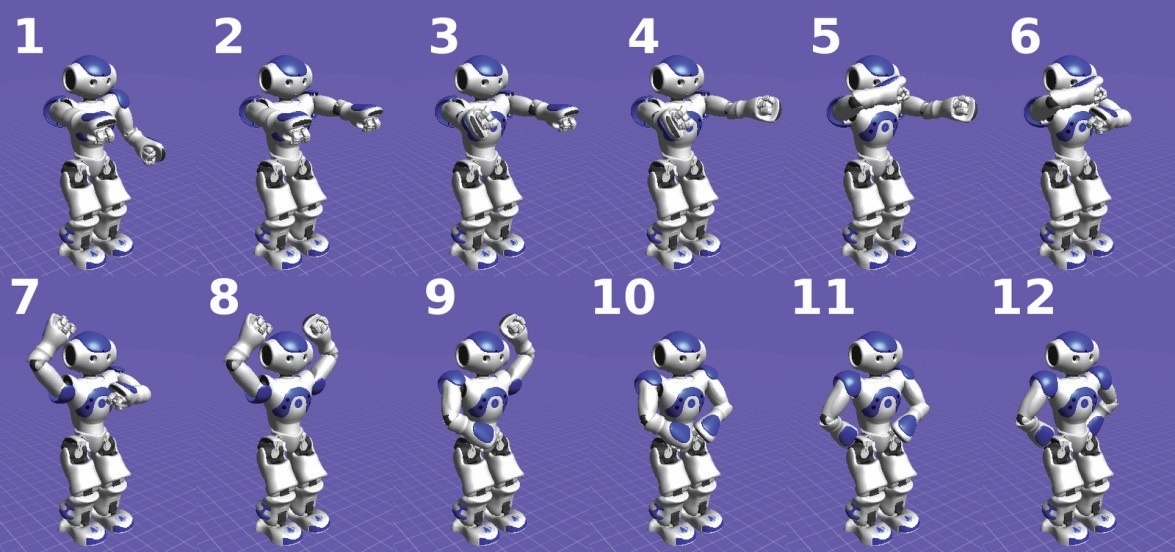 1 2 3 4 5 6

7 8 9 10 11 12