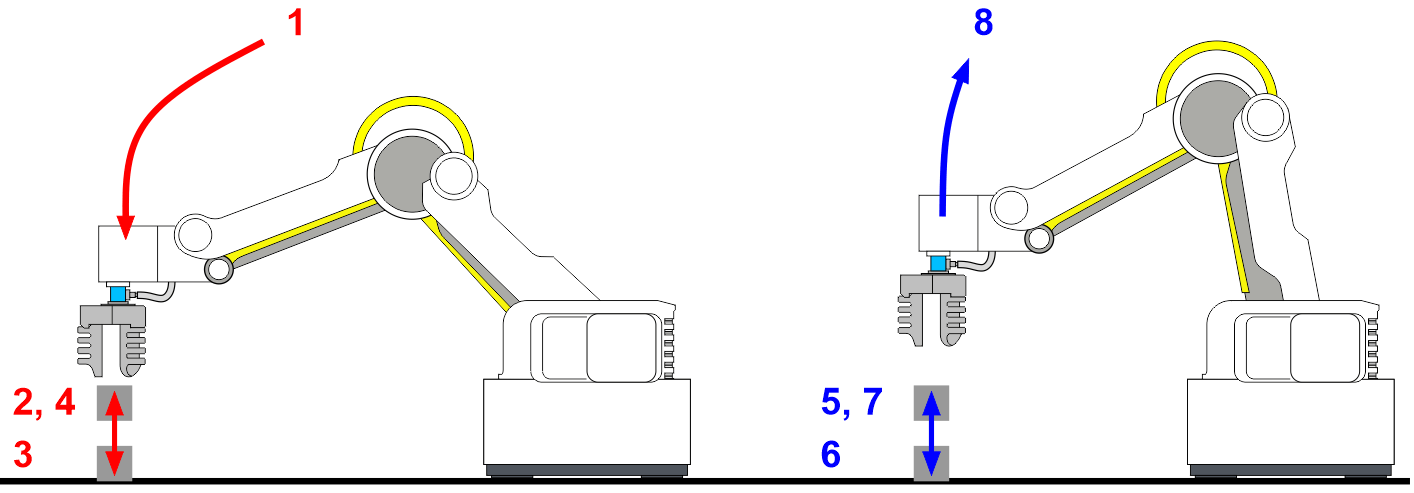 1

2, 4

3

8

5, 7

6