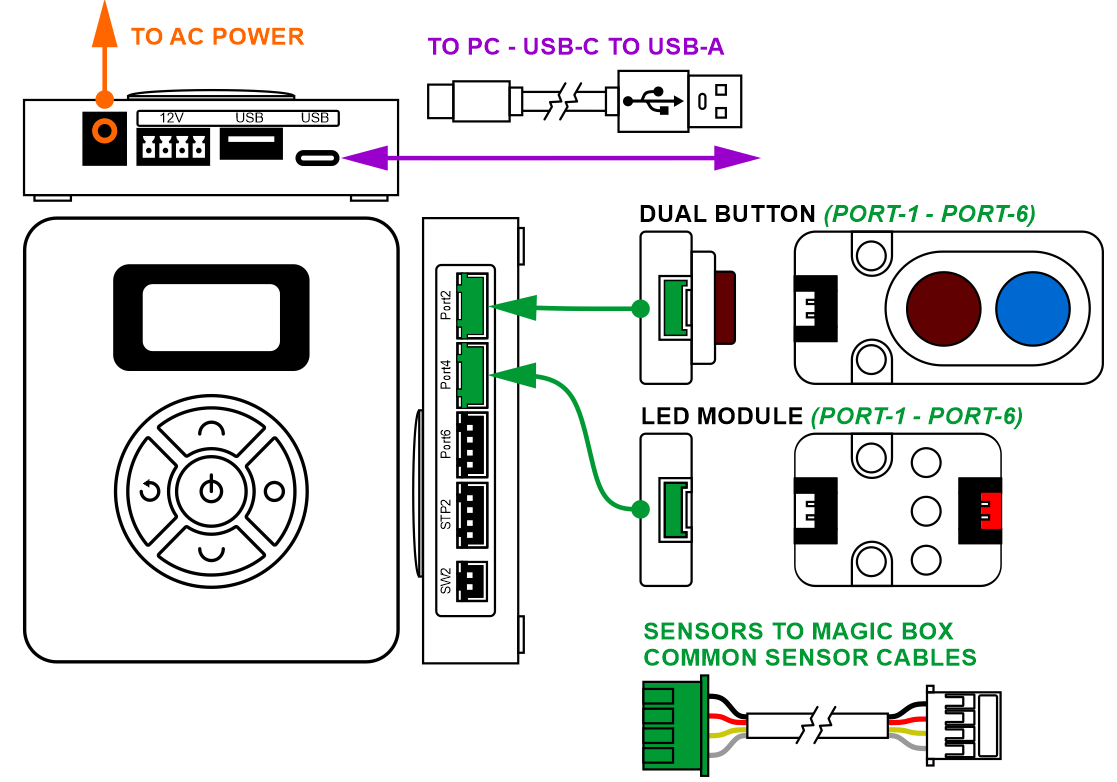 TO AC POWER

TO PC - USB-C TO USB-A

12V USB USB

DUAL BUTTON (PORT-1 - PORT-6)

Port2
Port4
Port6
STP2
SW2

LED MODULE (PORT-1 - PORT-6)

SENSORS TO MAGIC BOX
COMMON SENSOR CABLES