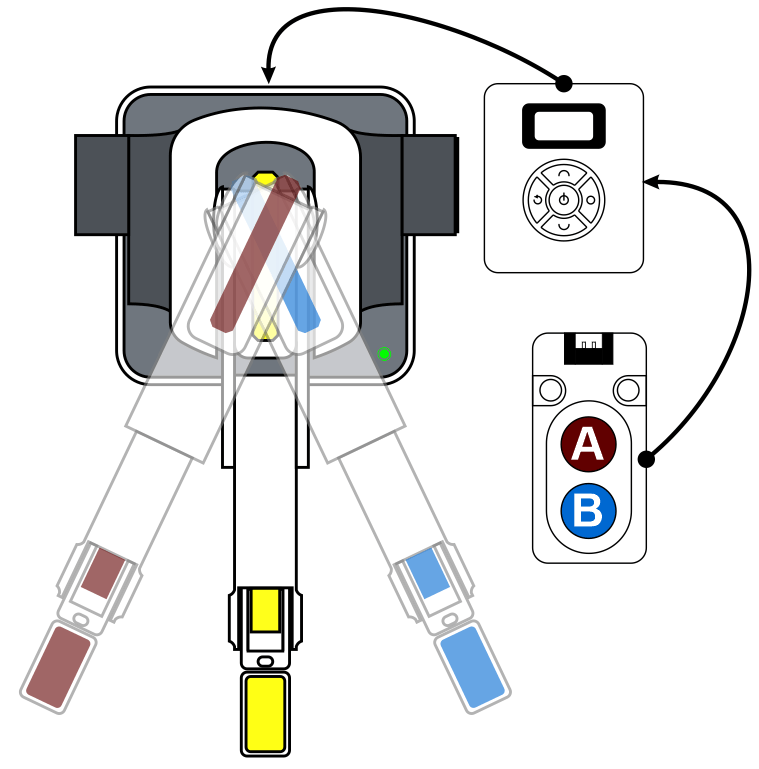 A
B